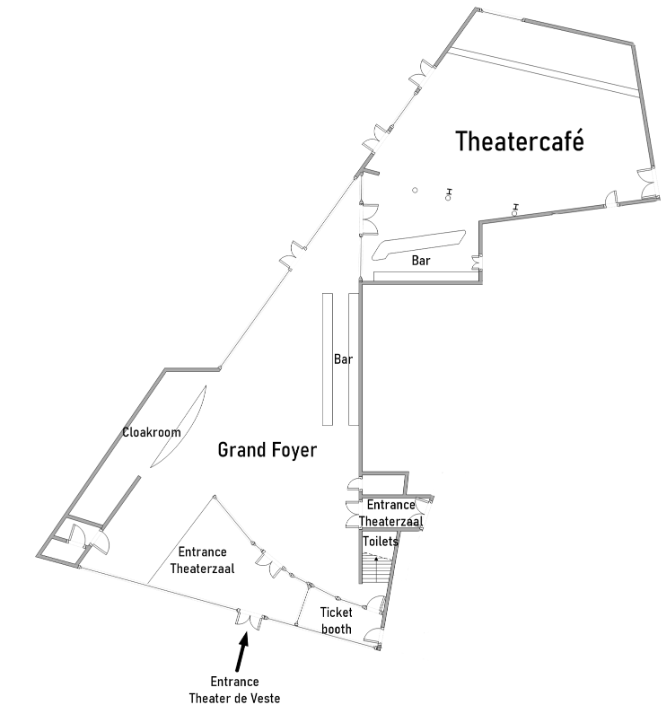 Theatercafé

Bar

Bar

Cloakroom

Grand Foyer

Entrance Theaterzaal

Toilets

Entrance Theaterzaal

Ticket booth

Entrance Theater de Veste